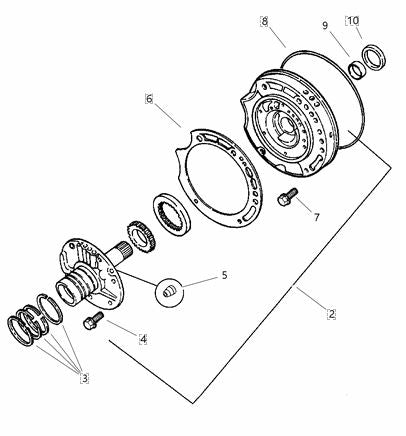 8
9
10
6
7
5
2
4
3